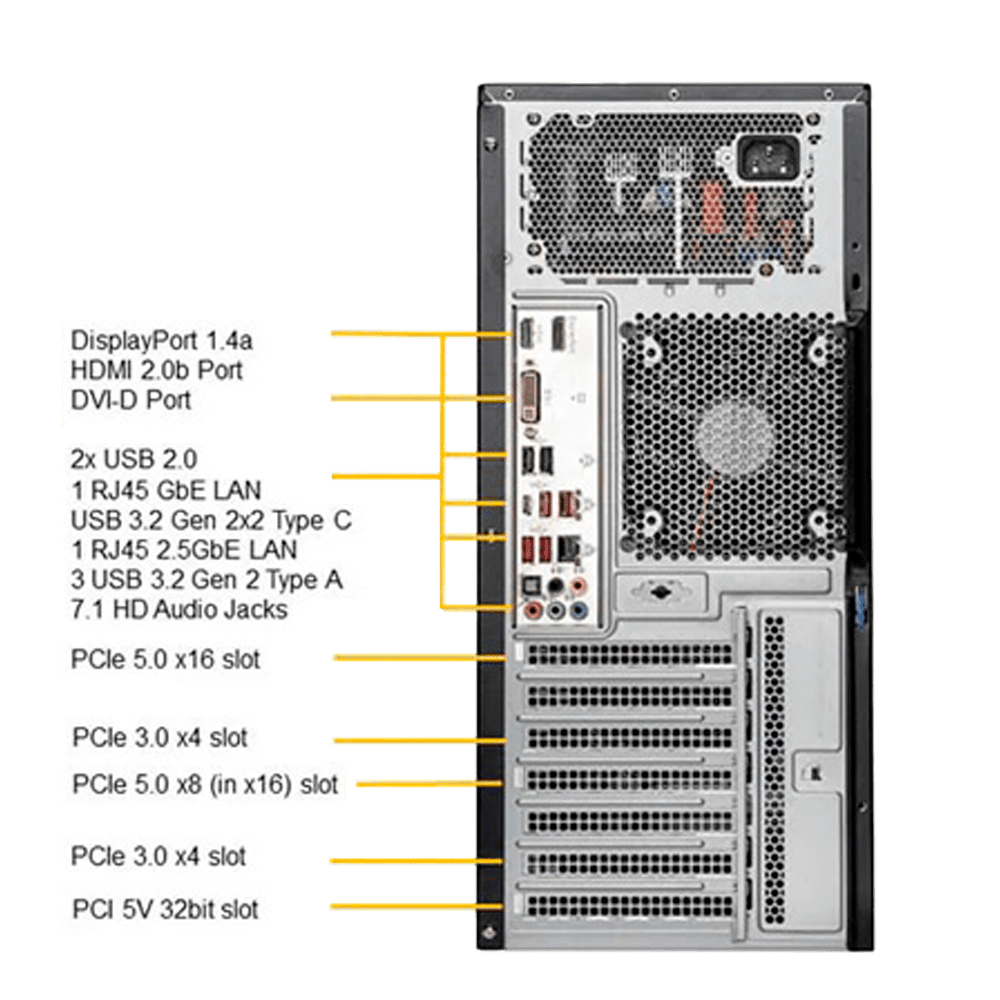 DisplayPort 1.4a
HDMI 2.0b Port
DVI-D Port

2x USB 2.0
1 RJ45 GbE LAN
USB 3.2 Gen 2x2 Type C
1 RJ45 2.5GbE LAN
3 USB 3.2 Gen 2 Type A
7.1 HD Audio Jacks

PCIe 5.0 x16 slot

PCIe 3.0 x4 slot

PCIe 5.0 x8 (in x16) slot

PCIe 3.0 x4 slot

PCI 5V 32bit slot